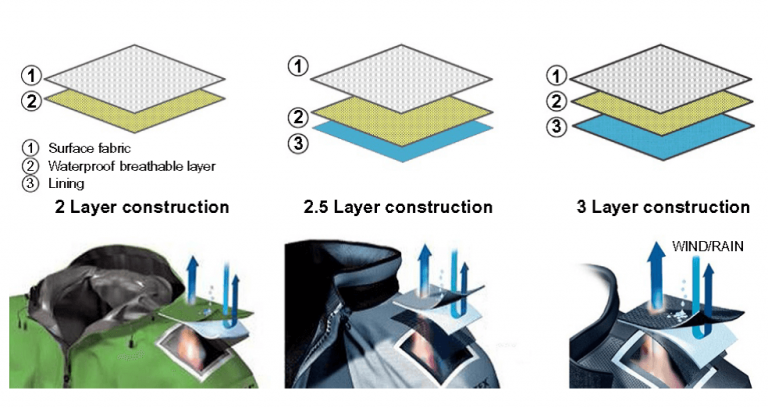 ① ②

① Surface fabric
② Waterproof breathable layer
③ Lining

2 Layer construction

① ② ③

2.5 Layer construction

① ② ③

3 Layer construction

WIND/RAIN